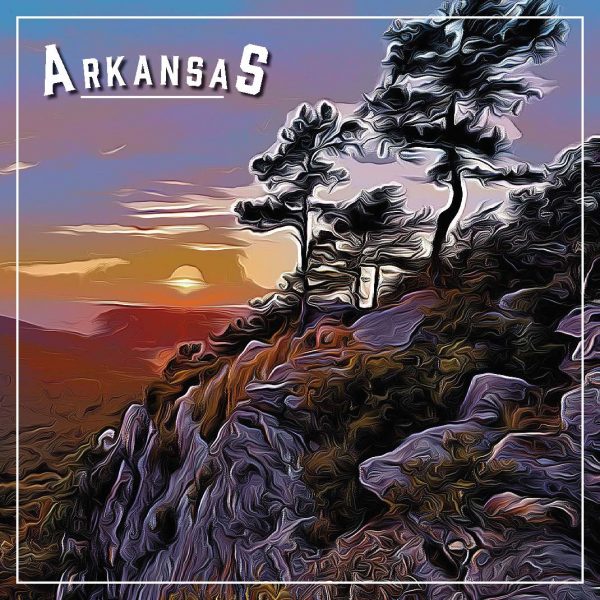 ARKANSAS